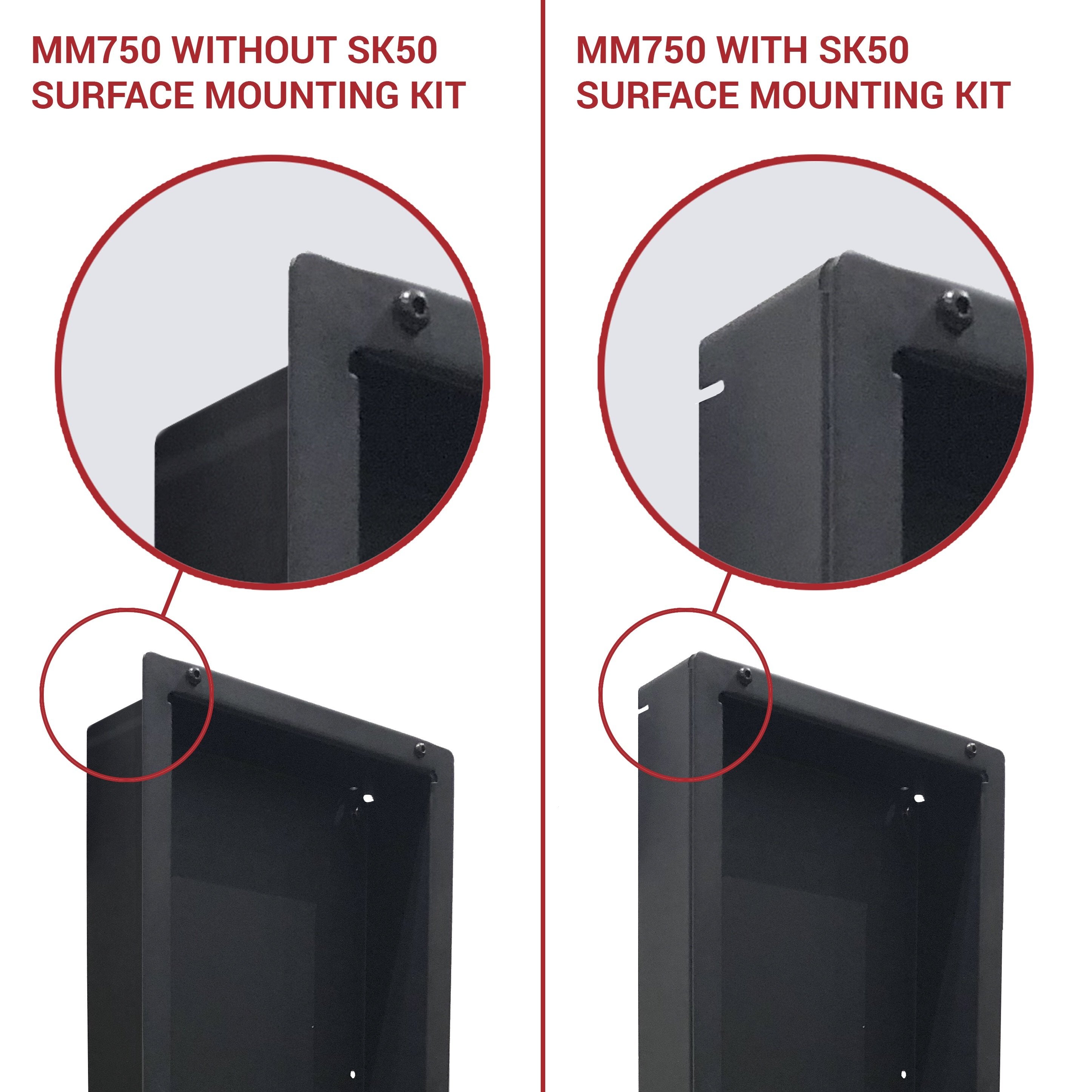 MM750 WITHOUT SK50 SURFACE MOUNTING KIT

MM750 WITH SK50 SURFACE MOUNTING KIT