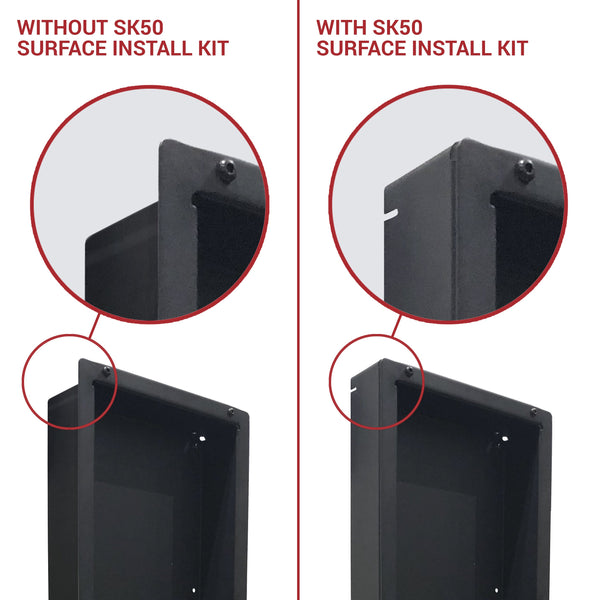 WITHOUT SK50
SURFACE INSTALL KIT

WITH SK50
SURFACE INSTALL KIT