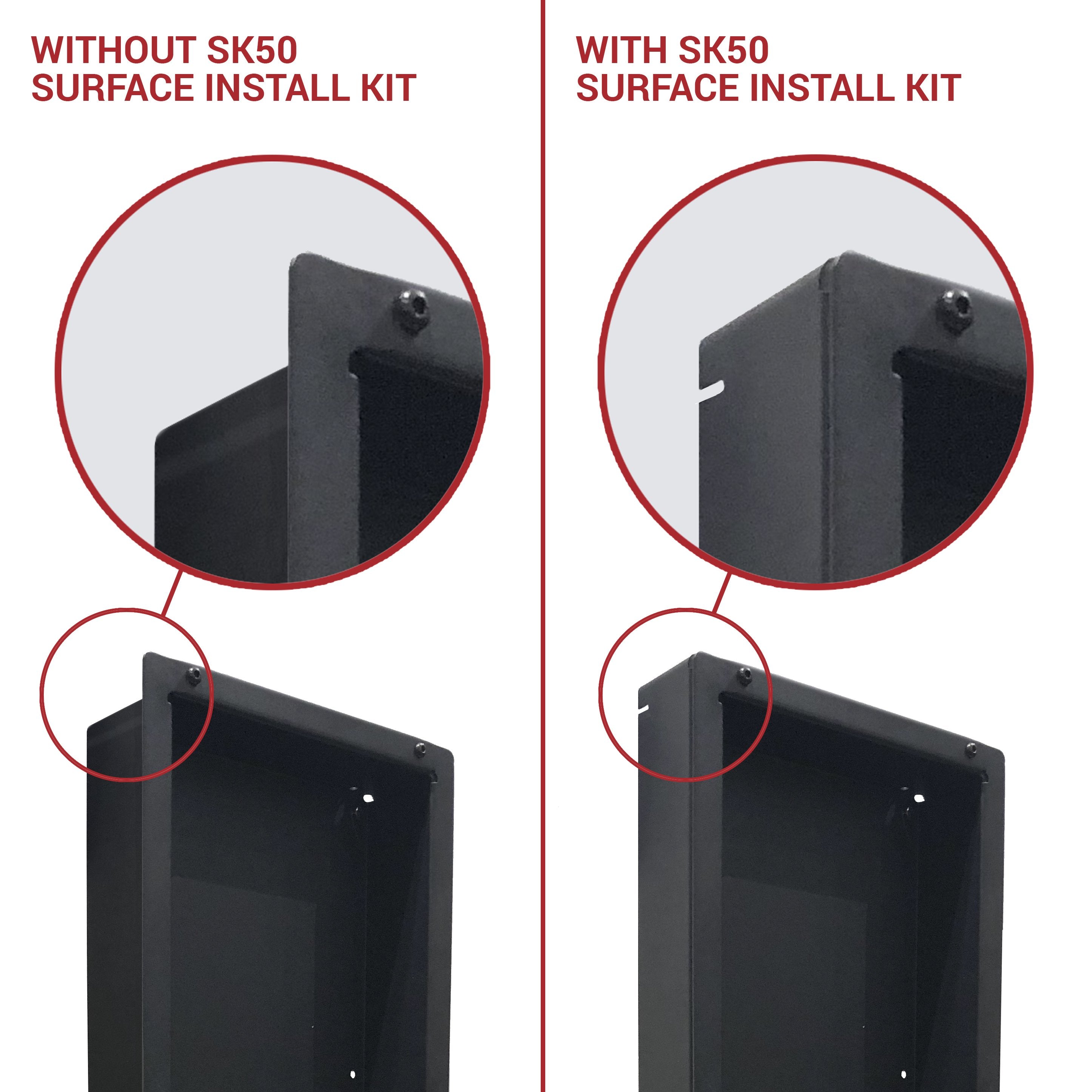 WITHOUT SK50
SURFACE INSTALL KIT

WITH SK50
SURFACE INSTALL KIT