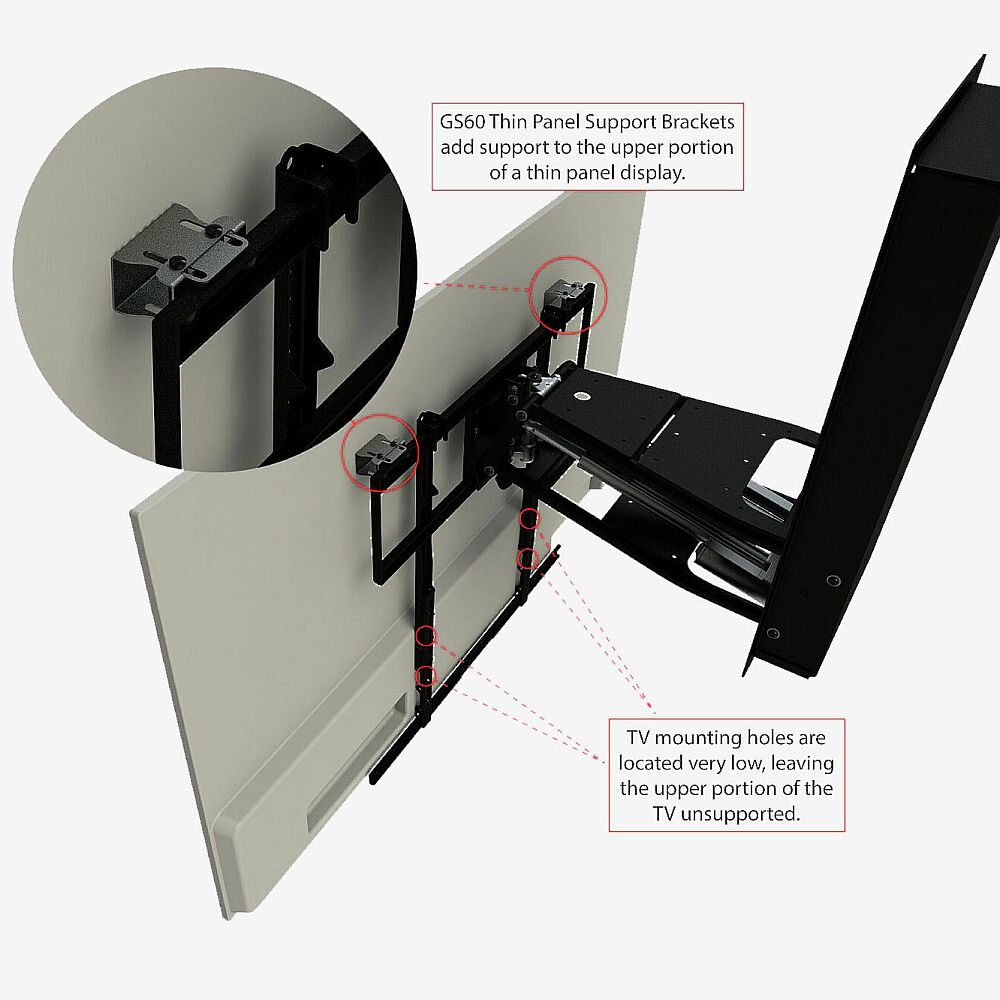 GS60 Thin Panel Support Brackets add support to the upper portion of a thin panel display.

TV mounting holes are located very low, leaving the upper portion of the TV unsupported.